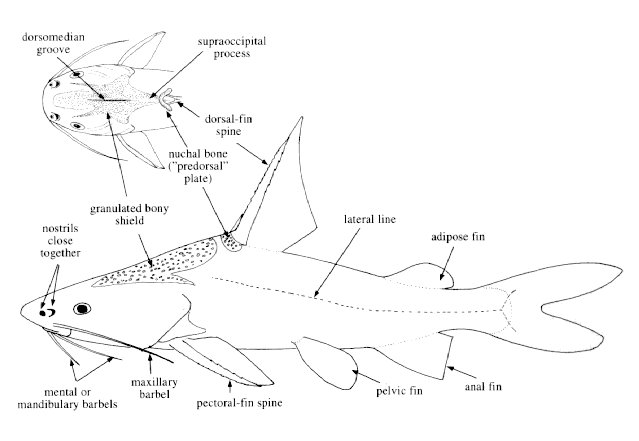 dorsomedian groove

supraoccipital process

dorsal-fin spine

nuchal bone ("predorsal" plate)

granulated bony shield

nostrils close together

lateral line

adipose fin

mental or mandibulary barbels

maxillary barbel

pectoral-fin spine

pelvic fin

anal fin